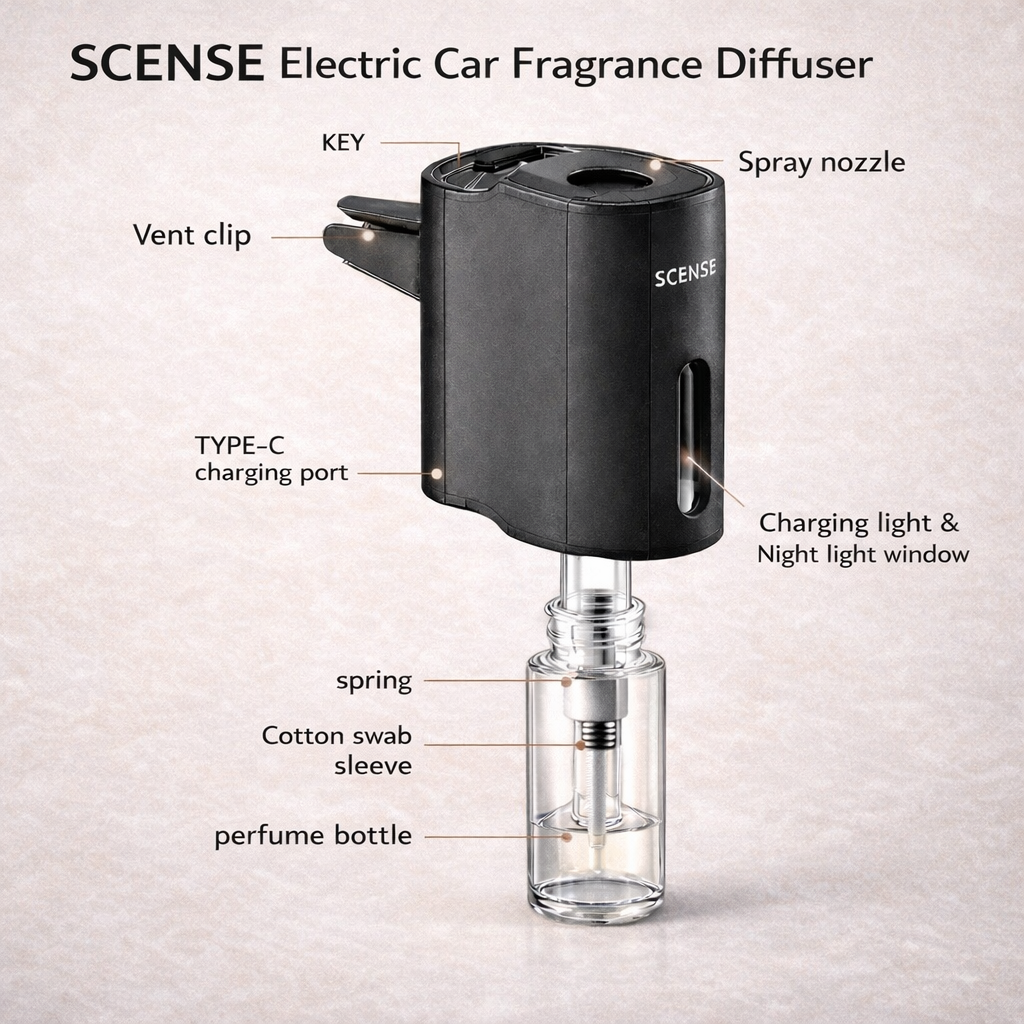 SCENSE Electric Car Fragrance Diffuser

KEY

Spray nozzle

Vent clip

SCENSE

TYPE-C charging port

Charging light & Night light window

spring

Cotton swab sleeve

perfume bottle